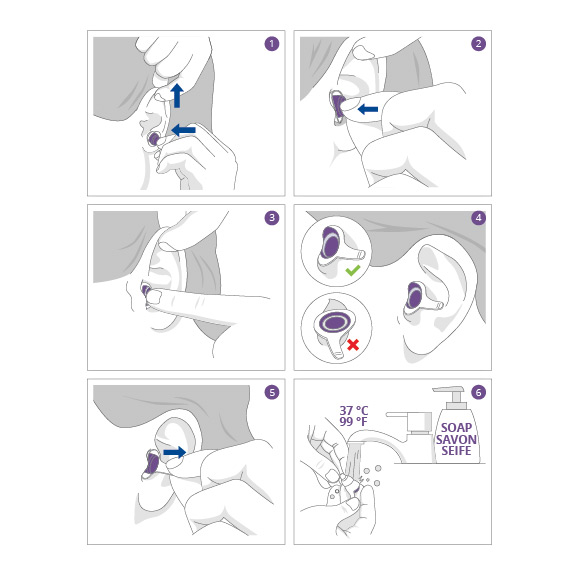 1

2

3

4

5

6

37 °C
99 °F

SOAP
SAVON
SEIFE