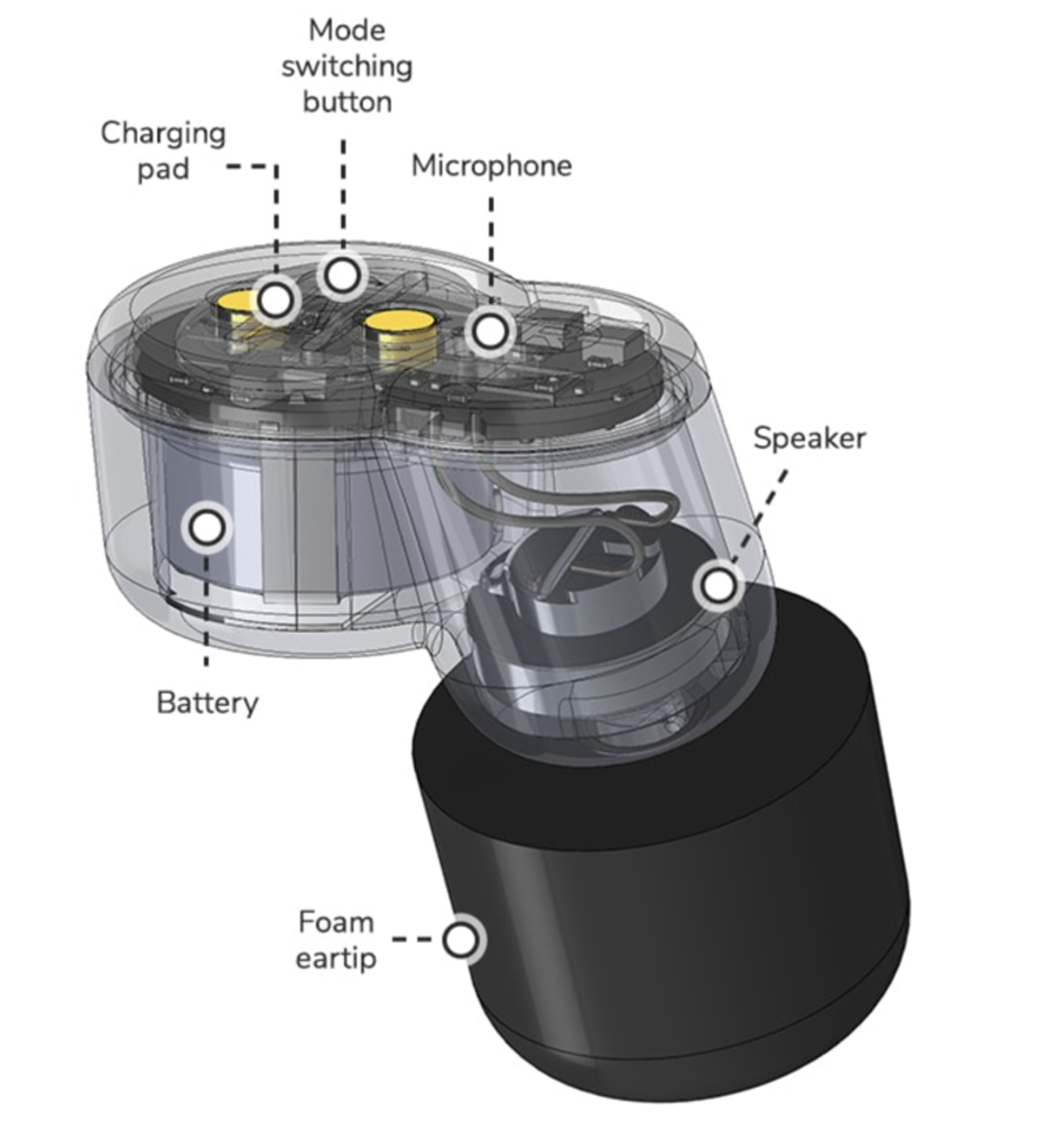 Mode switching button

Charging pad

Microphone

Speaker

Battery

Foam eartip